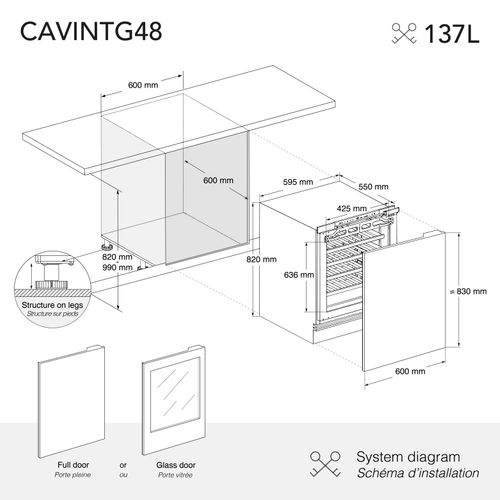 CAVINTG48

137L

600 mm

600 mm

595 mm

550 mm

425 mm

820 mm
990 mm

820 mm

636 mm

≈ 830 mm

600 mm

Structure on legs
Structure sur pieds

Full door
Porte pleine

or
ou

Glass door
Porte vitrée

System diagram
Schéma d'installation