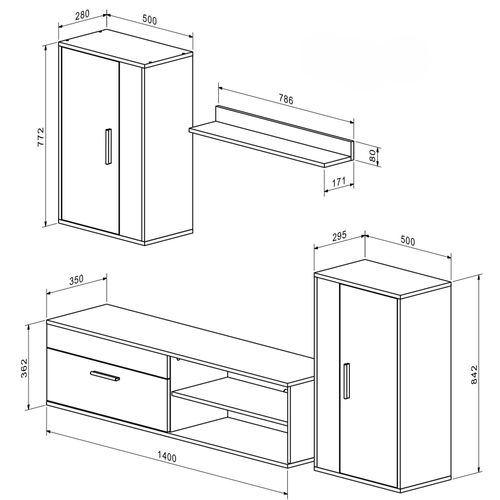 280
500
772
786
80
171
295
500
350
362
842
1400