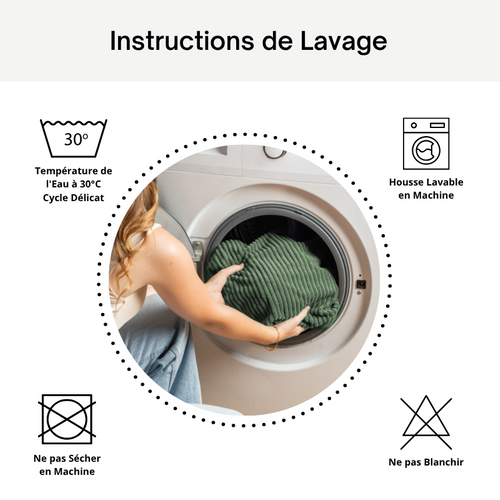 Instructions de Lavage

30°

Température de l'Eau à 30°C Cycle Délicat

Housse Lavable en Machine

Ne pas Sécher en Machine

Ne pas Blanchir