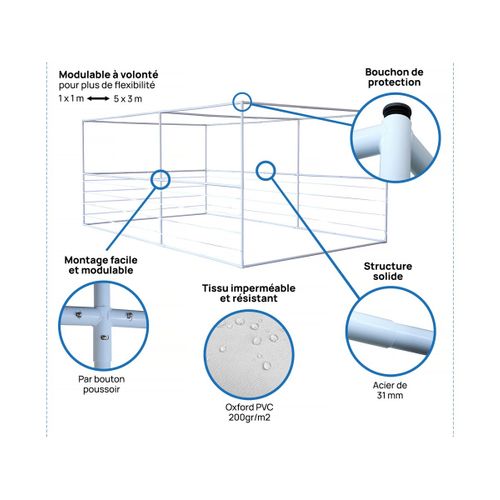 Modulable à volonté
pour plus de flexibilité
1 x 1 m ⟷ 5 x 3 m

Bouchon de protection

Montage facile et modulable

Par bouton poussoir

Tissu imperméable et résistant

Oxford PVC 200gr/m2

Structure solide

Acier de 31 mm