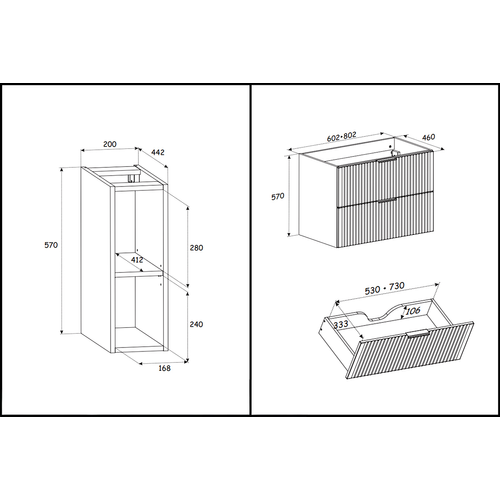 200
442
570
280
412
240
168

602•802
460
570

530 • 730
106
333