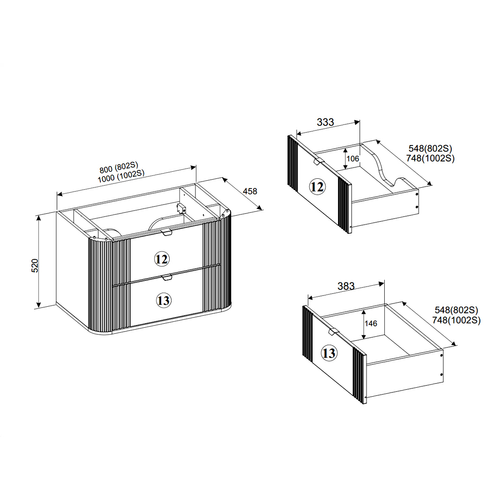 800 (802S)
1000 (1002S)

458

520

12

13

333

106

548(802S)
748(1002S)

12

383

146

548(802S)
748(1002S)

13