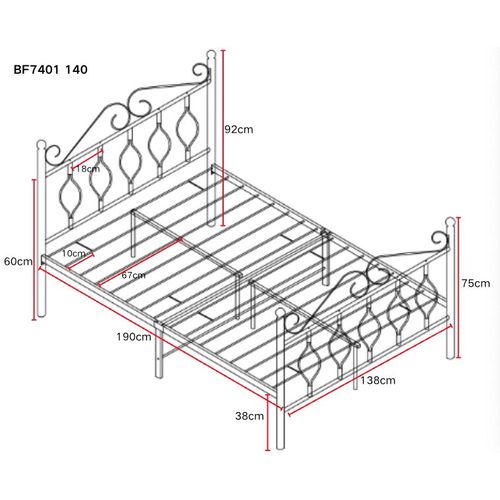 BF7401 140

92cm

18cm

60cm

10cm

67cm

75cm

190cm

138cm

38cm