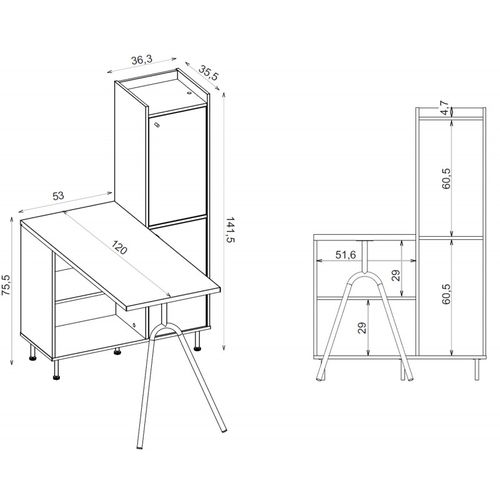 36,3
35,5
53
120
141,5
75,5
4,7
60,5
51,6
29
60,5
29