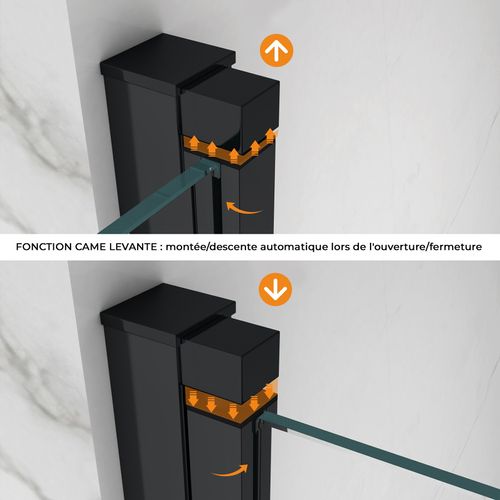 FONCTION CAME LEVANTE : montée/descente automatique lors de l'ouverture/fermeture