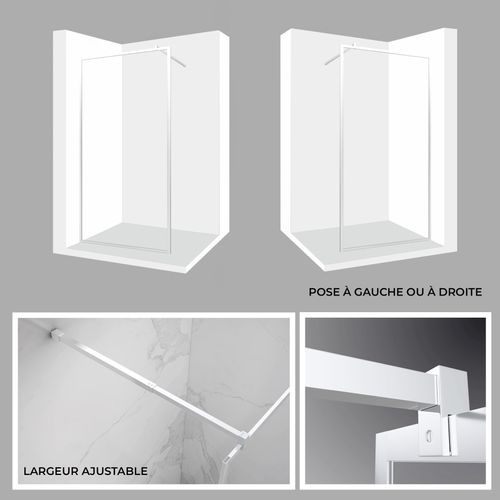 POSE À GAUCHE OU À DROITE

LARGEUR AJUSTABLE