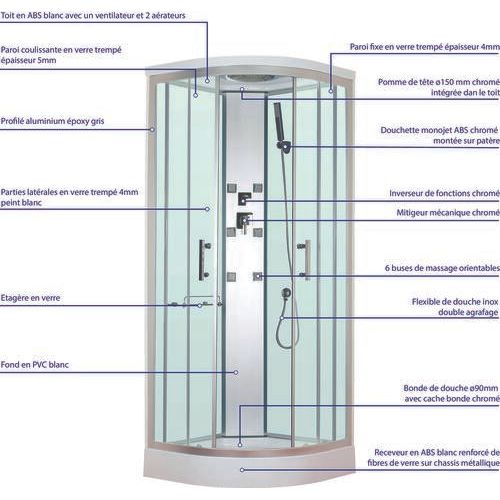 Toit en ABS blanc avec un ventilateur et 2 aérateurs

Paroi coulissante en verre trempé épaisseur 5mm

Profilé aluminium époxy gris

Parties latérales en verre trempé 4mm peint blanc

Etagère en verre

Fond en PVC blanc

Paroi fixe en verre trempé épaisseur 4mm

Pomme de tête ø150 mm chromé intégrée dan le toit

Douchette monojet ABS chromé montée sur patère

Inverseur de fonctions chromé

Mitigeur mécanique chromé

6 buses de massage orientables

Flexible de douche inox double agrafage

Bonde de douche ø90mm avec cache bonde chromé

Receveur en ABS blanc renforcé de fibres de verre sur chassis métallique