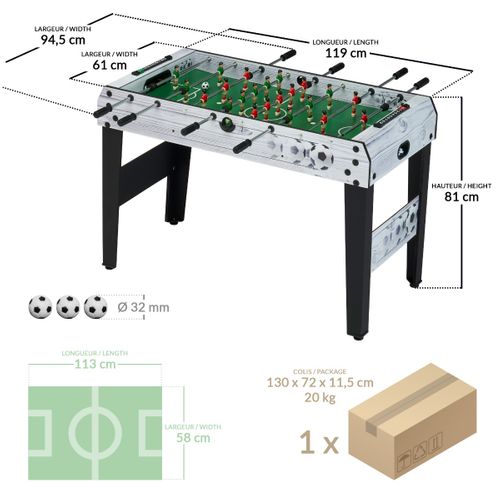 LARGEUR / WIDTH
94,5 cm

LARGEUR / WIDTH
61 cm

LONGUEUR / LENGTH
119 cm

HAUTEUR / HEIGHT
81 cm

Ø 32 mm

LONGUEUR / LENGTH
113 cm

LARGEUR / WIDTH
58 cm

COLIS / PACKAGE
130 x 72 x 11,5 cm
20 kg

1 x