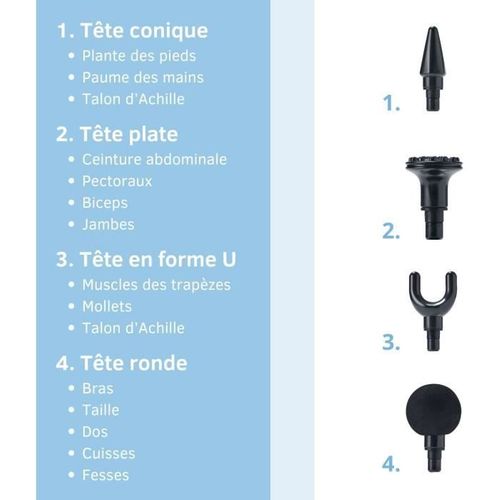 1. Tête conique
• Plante des pieds
• Paume des mains
• Talon d'Achille

2. Tête plate
• Ceinture abdominale
• Pectoraux
• Biceps
• Jambes

3. Tête en forme U
• Muscles des trapèzes
• Mollets
• Talon d'Achille

4. Tête ronde
• Bras
• Taille
• Dos
• Cuisses
• Fesses

1.

2.

3.

4.