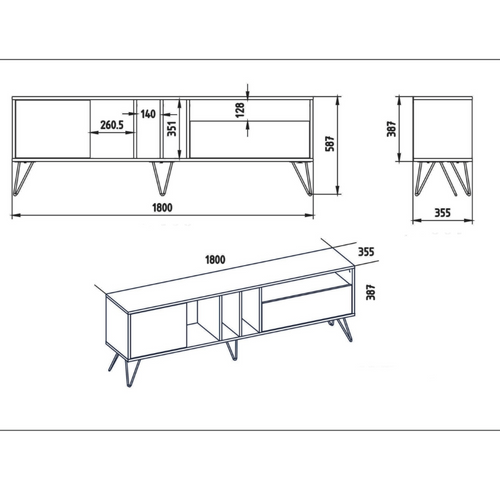 260.5
140
351
128
587
1800
387
355
1800
355
387