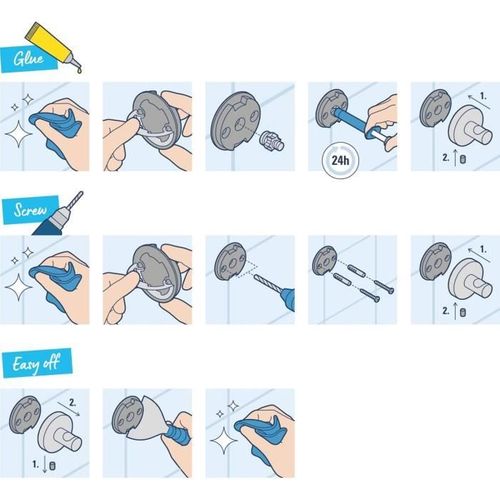 Glue

24h

1.

2.

Screw

1.

2.

Easy off

2.

1.