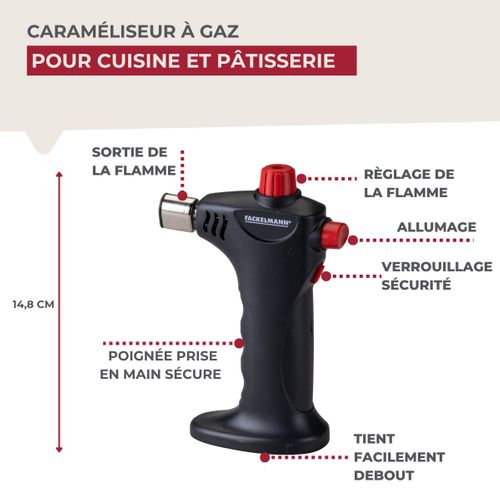 CARAMÉLISEUR À GAZ

POUR CUISINE ET PÂTISSERIE

SORTIE DE LA FLAMME

RÈGLAGE DE LA FLAMME

FACKELMANN

ALLUMAGE

VERROUILLAGE SÉCURITÉ

14,8 CM

POIGNÉE PRISE EN MAIN SÉCURE

TIENT FACILEMENT DEBOUT