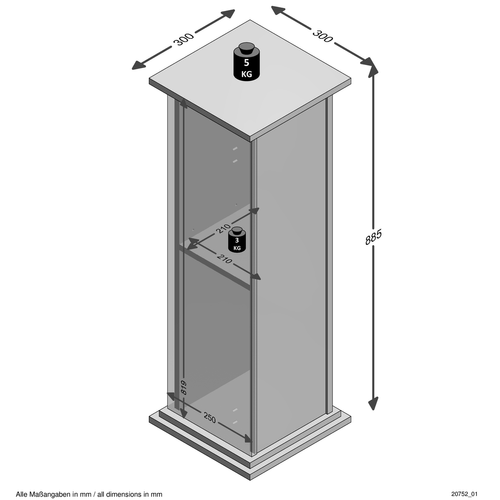 300
300
5
KG
885
210
3
KG
210
819
250
Alle Maßangaben in mm / all dimensions in mm
20752_01