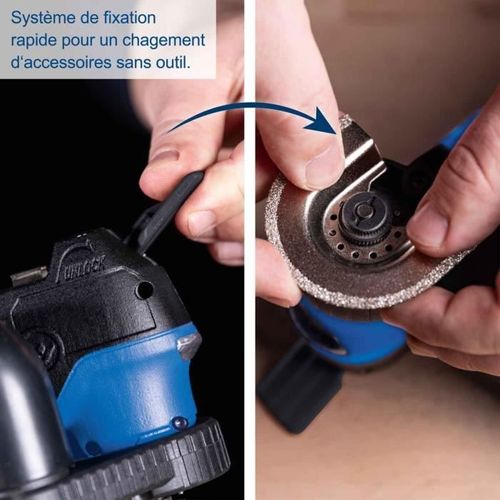 Système de fixation rapide pour un chagement d'accessoires sans outil.

UNLOCK