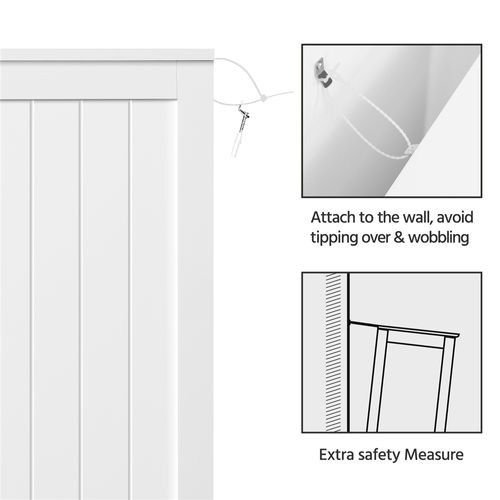 Attach to the wall, avoid tipping over & wobbling

Extra safety Measure