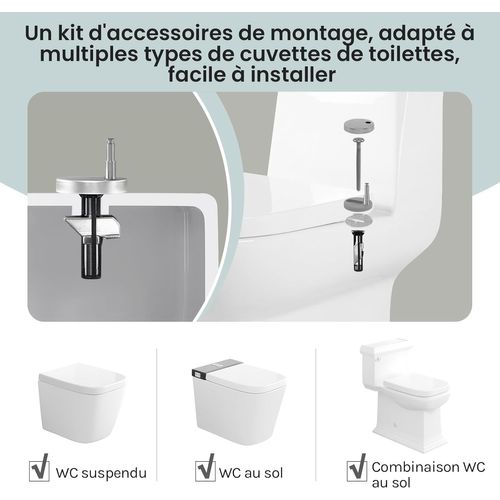 Un kit d'accessoires de montage, adapté à multiples types de cuvettes de toilettes, facile à installer

WC suspendu

WC au sol

Combinaison WC au sol