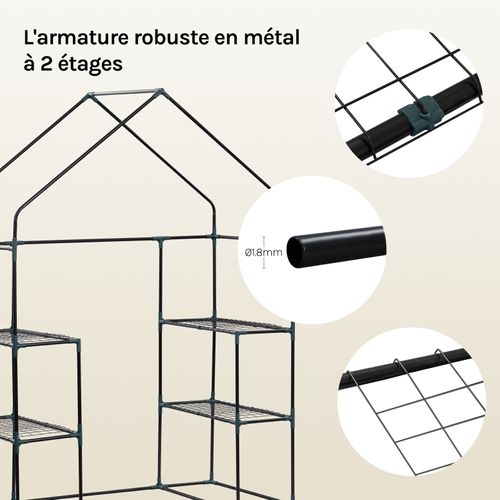 L'armature robuste en métal à 2 étages

Ø1.8mm