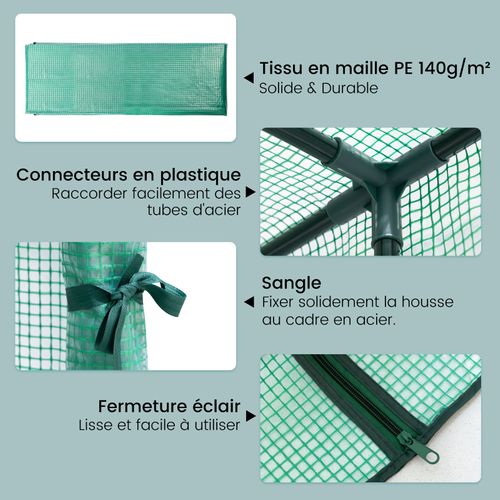 Tissu en maille PE 140g/m²
Solide & Durable

Connecteurs en plastique
Raccorder facilement des tubes d'acier

Sangle
Fixer solidement la housse au cadre en acier.

Fermeture éclair
Lisse et facile à utiliser