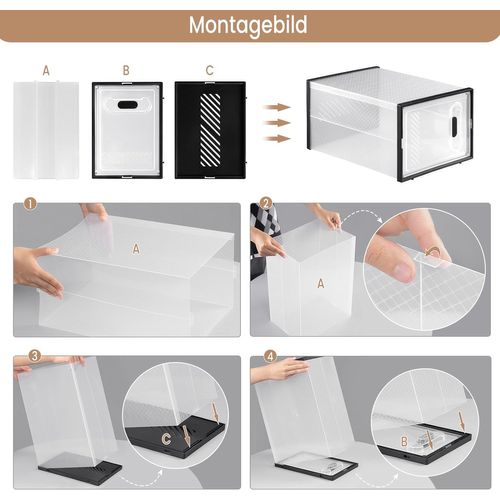 Montagebild

A B C

1 A

2 A

3 C

4 B