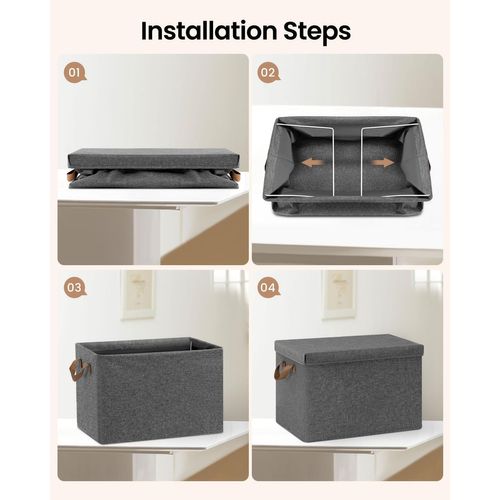 Installation Steps

01

02

03

04