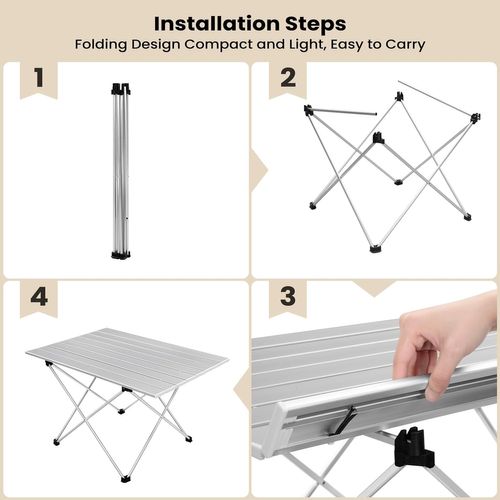 Installation Steps
Folding Design Compact and Light, Easy to Carry

1

2

4

3