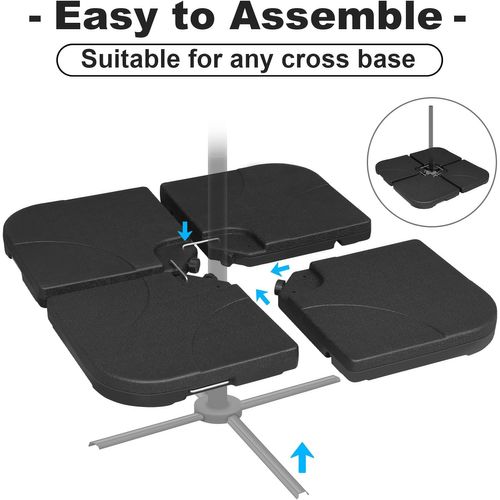 - Easy to Assemble -

Suitable for any cross base