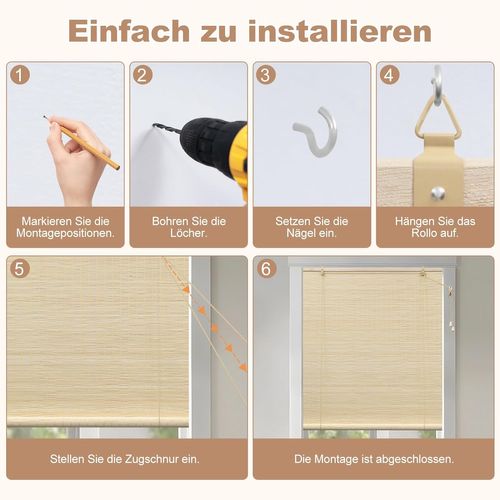 Einfach zu installieren

1
Markieren Sie die Montagepositionen.

2
Bohren Sie die Löcher.

3
Setzen Sie die Nägel ein.

4
Hängen Sie das Rollo auf.

5
Stellen Sie die Zugschnur ein.

6
Die Montage ist abgeschlossen.