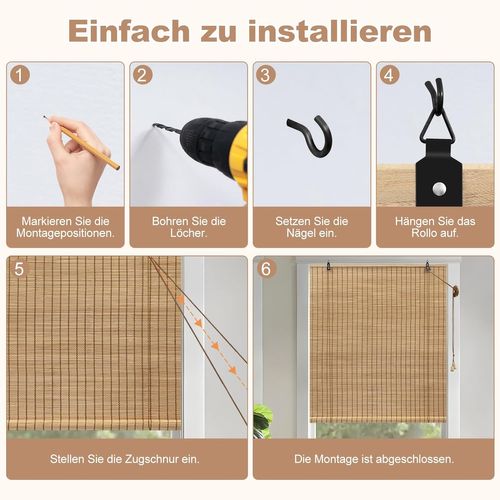 Einfach zu installieren

1
Markieren Sie die Montagepositionen.

2
Bohren Sie die Löcher.

3
Setzen Sie die Nägel ein.

4
Hängen Sie das Rollo auf.

5
Stellen Sie die Zugschnur ein.

6
Die Montage ist abgeschlossen.