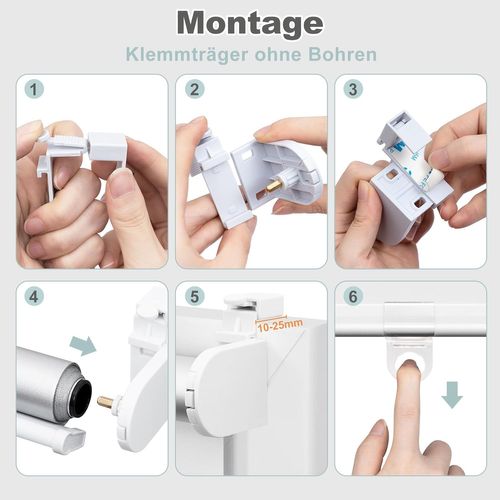 Montage

Klemmträger ohne Bohren

1

2

3

4

5

10-25mm

6