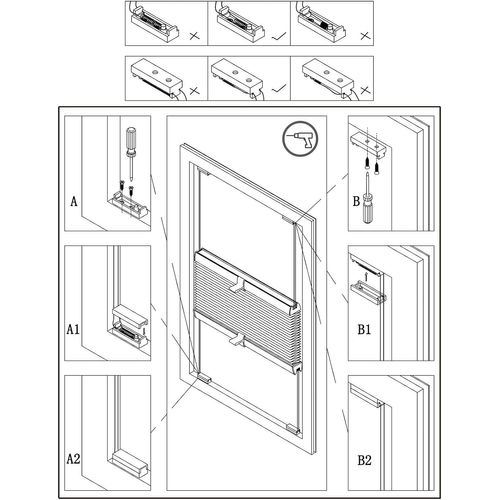 A

A1

A2

B

B1

B2