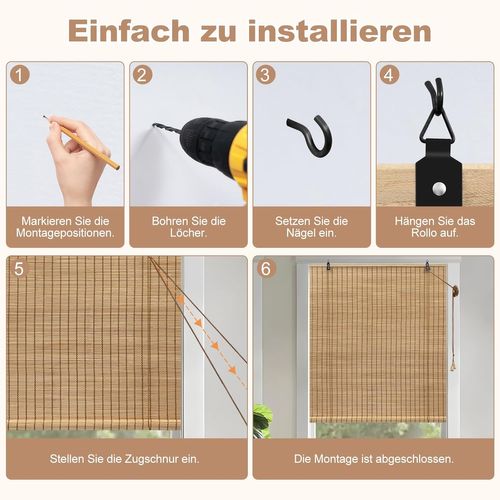 Einfach zu installieren

1
Markieren Sie die Montagepositionen.

2
Bohren Sie die Löcher.

3
Setzen Sie die Nägel ein.

4
Hängen Sie das Rollo auf.

5
Stellen Sie die Zugschnur ein.

6
Die Montage ist abgeschlossen.