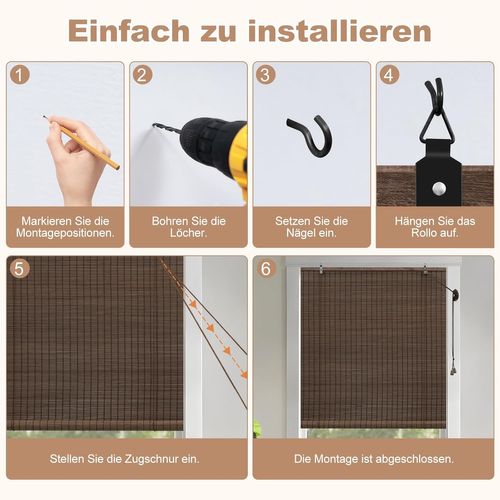 Einfach zu installieren

1
Markieren Sie die Montagepositionen.

2
Bohren Sie die Löcher.

3
Setzen Sie die Nägel ein.

4
Hängen Sie das Rollo auf.

5
Stellen Sie die Zugschnur ein.

6
Die Montage ist abgeschlossen.