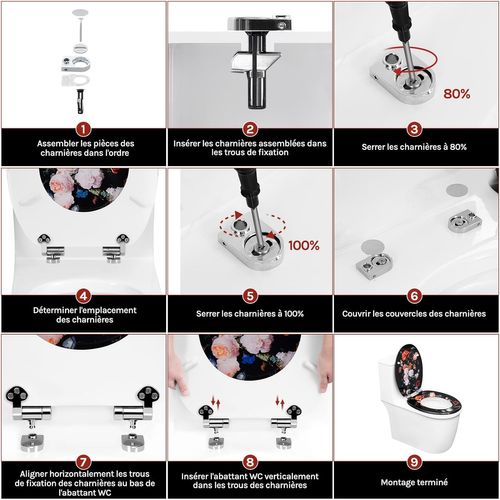 1
Assembler les pièces des charnières dans l'ordre

2
Insérer les charnières assemblées dans les trous de fixation

80%
3
Serrer les charnières à 80%

4
Déterminer l'emplacement des charnières

100%
5
Serrer les charnières à 100%

6
Couvrir les couvercles des charnières

7
Aligner horizontalement les trous de fixation des charnières au bas de l'abattant WC

8
Insérer l'abattant WC verticalement dans les trous des charnières

9
Montage terminé