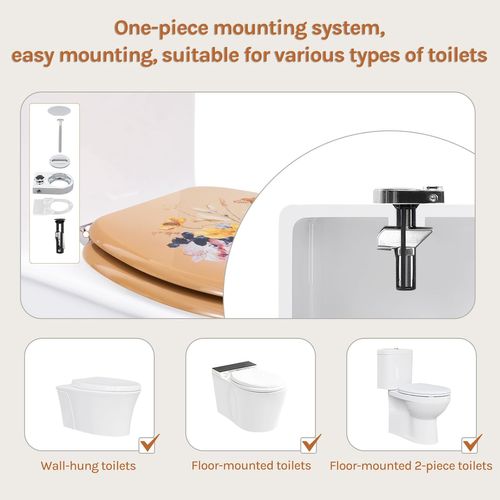 One-piece mounting system,
easy mounting, suitable for various types of toilets

Wall-hung toilets

Floor-mounted toilets

Floor-mounted 2-piece toilets