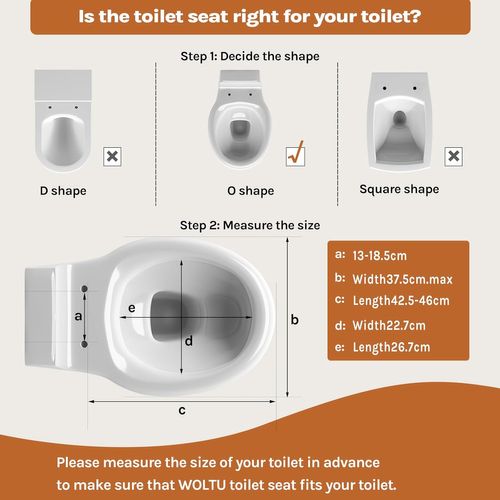 Is the toilet seat right for your toilet?

Step 1: Decide the shape

D shape

O shape

Square shape

Step 2: Measure the size

a

e

d

b

c

a: 13-18.5cm
b: Width37.5cm.max
c: Length42.5-46cm
d: Width22.7cm
e: Length26.7cm

Please measure the size of your toilet in advance to make sure that WOLTU toilet seat fits your toilet.