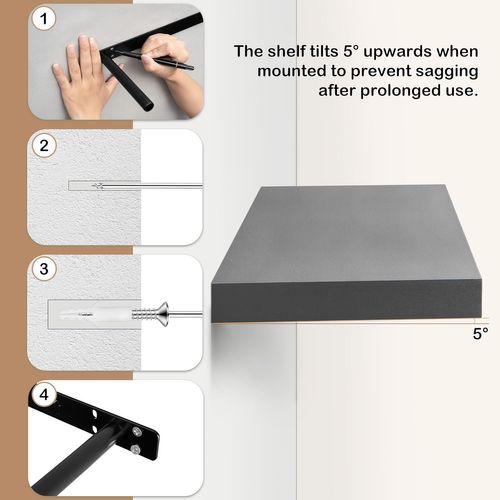 1

2

3

4

The shelf tilts 5° upwards when mounted to prevent sagging after prolonged use.

5°