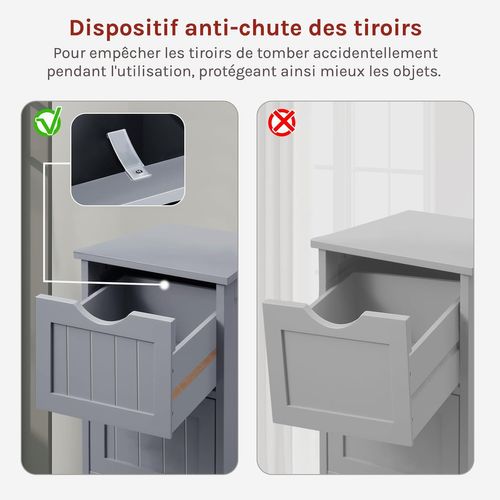 Dispositif anti-chute des tiroirs

Pour empêcher les tiroirs de tomber accidentellement pendant l'utilisation, protégeant ainsi mieux les objets.