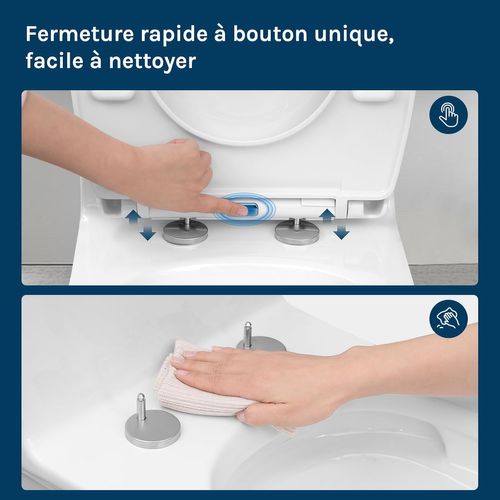 Fermeture rapide à bouton unique, facile à nettoyer