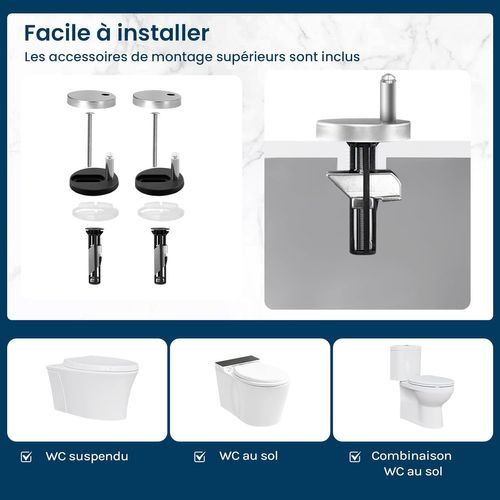 Facile à installer

Les accessoires de montage supérieurs sont inclus

WC suspendu

WC au sol

Combinaison WC au sol