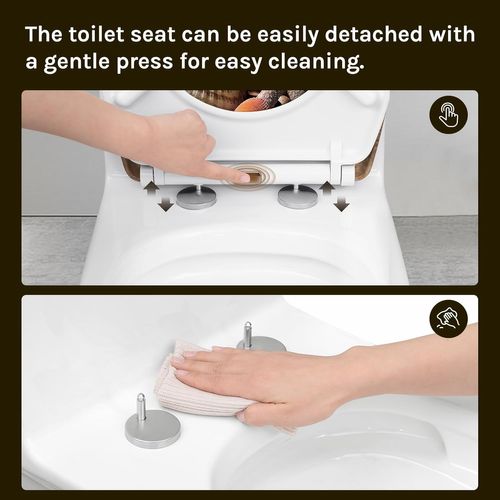 The toilet seat can be easily detached with a gentle press for easy cleaning.