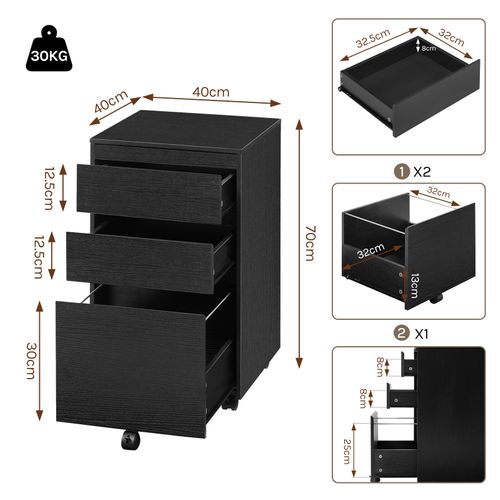 30KG

40cm
40cm
12.5cm
12.5cm
30cm
70cm

32.5cm
32cm
8cm

1 X2

32cm
32cm
13cm

2 X1

8cm
8cm
25cm