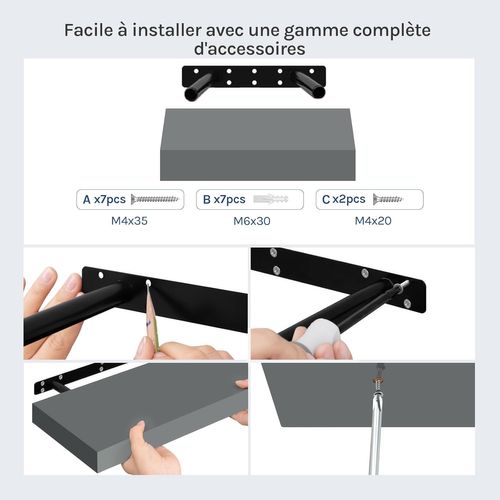 Facile à installer avec une gamme complète d'accessoires

A x7pcs
M4x35

B x7pcs
M6x30

C x2pcs
M4x20