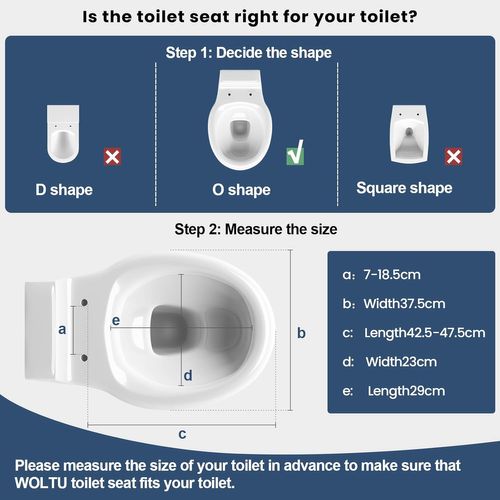 Is the toilet seat right for your toilet?

Step 1: Decide the shape

D shape

O shape

Square shape

Step 2: Measure the size

a

e

d

b

c

a: 7-18.5cm

b: Width37.5cm

c: Length42.5-47.5cm

d: Width23cm

e: Length29cm

Please measure the size of your toilet in advance to make sure that WOLTU toilet seat fits your toilet.