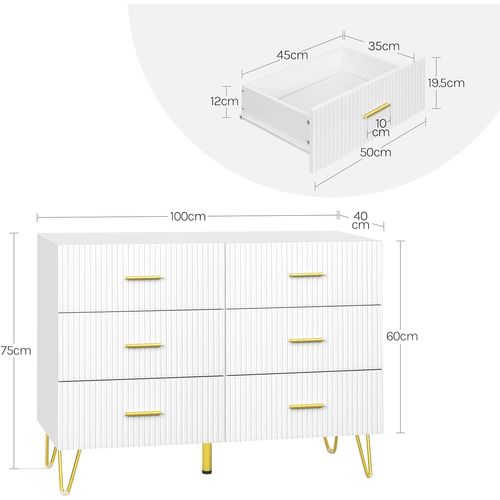 45cm
35cm
19.5cm
12cm
10 cm
50cm
100cm
40 cm
75cm
60cm