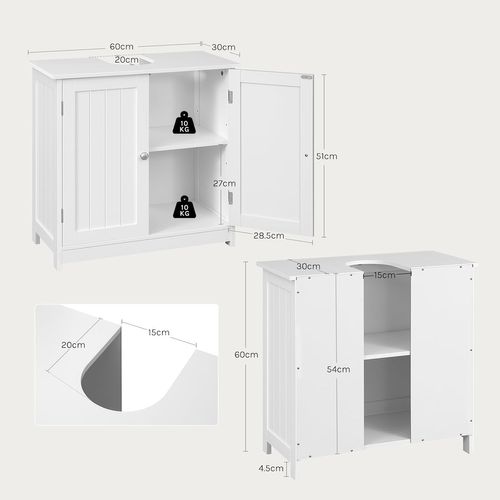 60cm
30cm
20cm
10 KG
51cm
27cm
10 KG
28.5cm
30cm
15cm
20cm
15cm
60cm
54cm
4.5cm