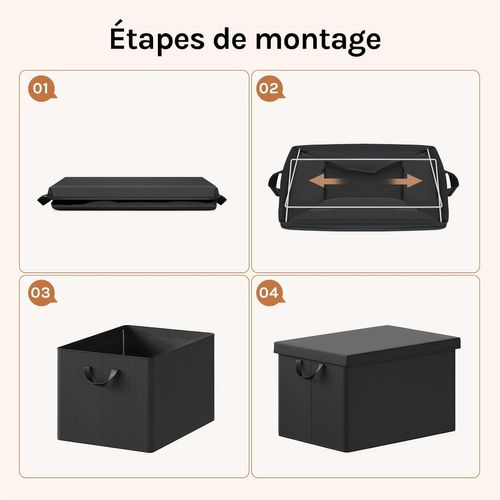 Étapes de montage

01

02

03

04