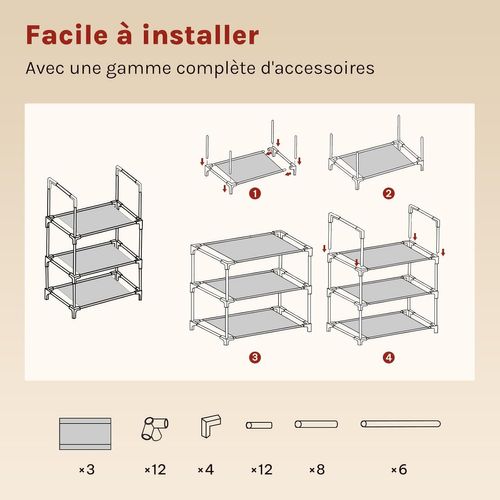 Facile à installer

Avec une gamme complète d'accessoires

1

2

3

4

×3

×12

×4

×12

×8

×6