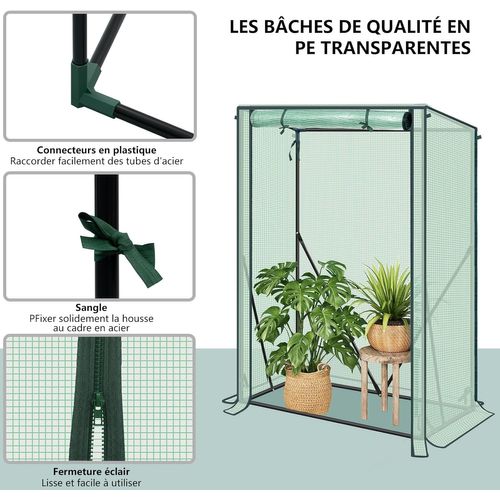 LES BÂCHES DE QUALITÉ EN PE TRANSPARENTES

Connecteurs en plastique
Raccorder facilement des tubes d'acier

Sangle
PFixer solidement la housse au cadre en acier

Fermeture éclair
Lisse et facile à utiliser