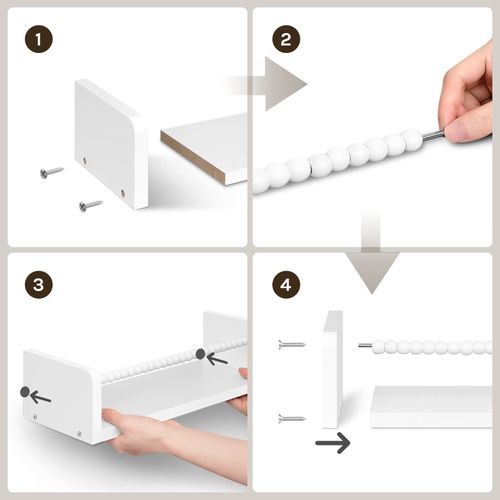 1

2

3

4