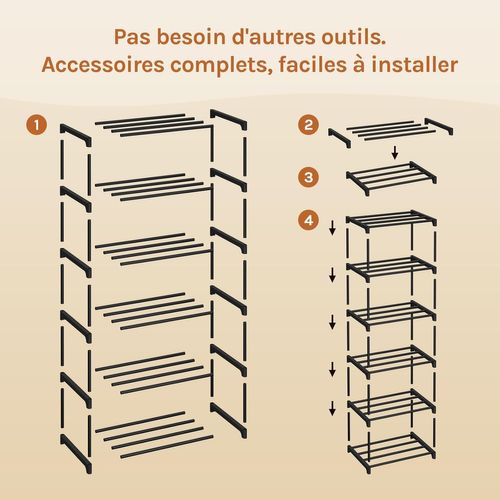 Pas besoin d'autres outils.
Accessoires complets, faciles à installer

1

2

3

4